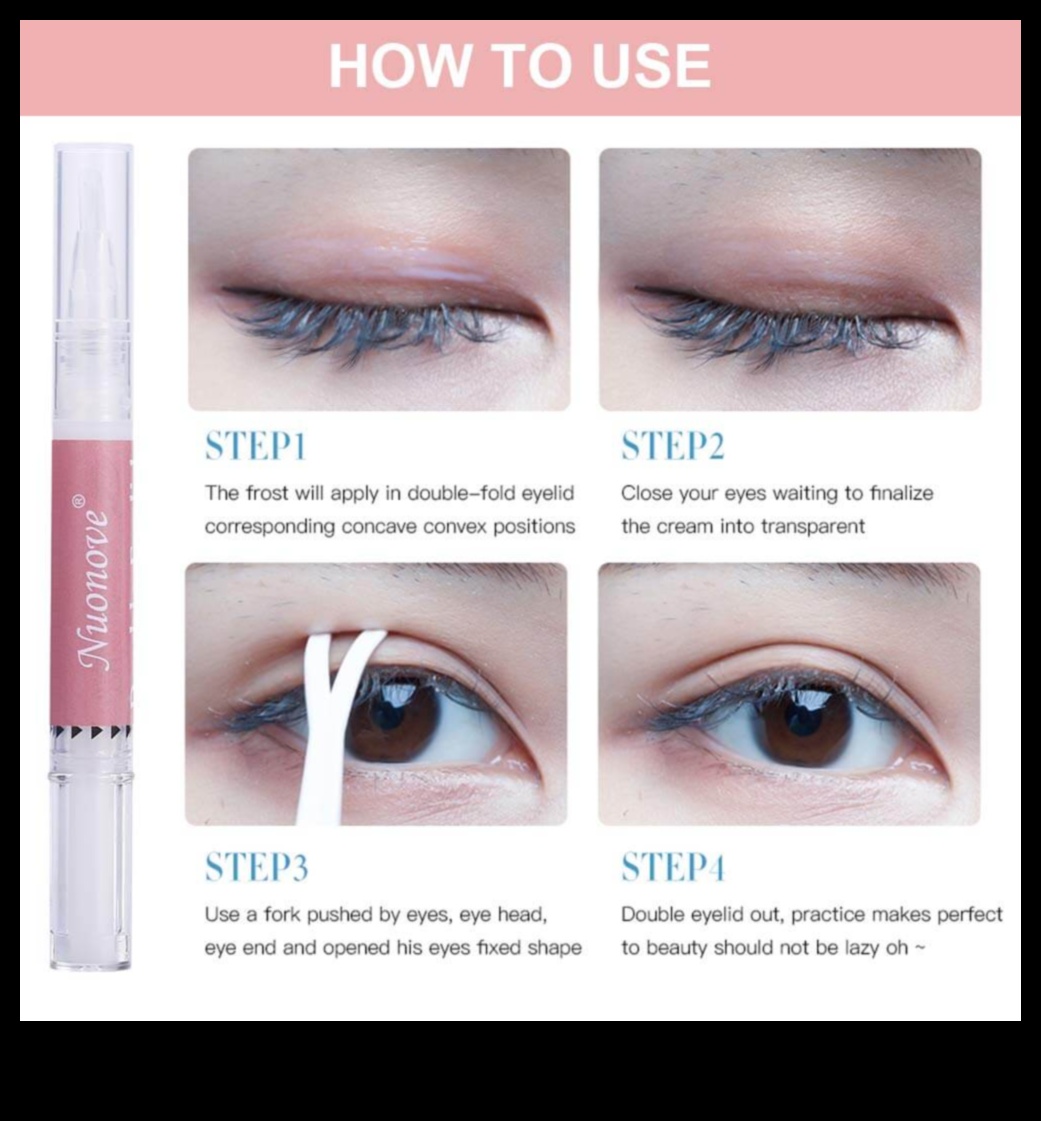 HOW TO USE

Nuonove®

STEP1
The frost will apply in double-fold eyelid corresponding concave convex positions

STEP2
Close your eyes waiting to finalize the cream into transparent

STEP3
Use a fork pushed by eyes, eye head, eye end and opened his eyes fixed shape

STEP4
Double eyelid out, practice makes perfect to beauty should not be lazy oh ~